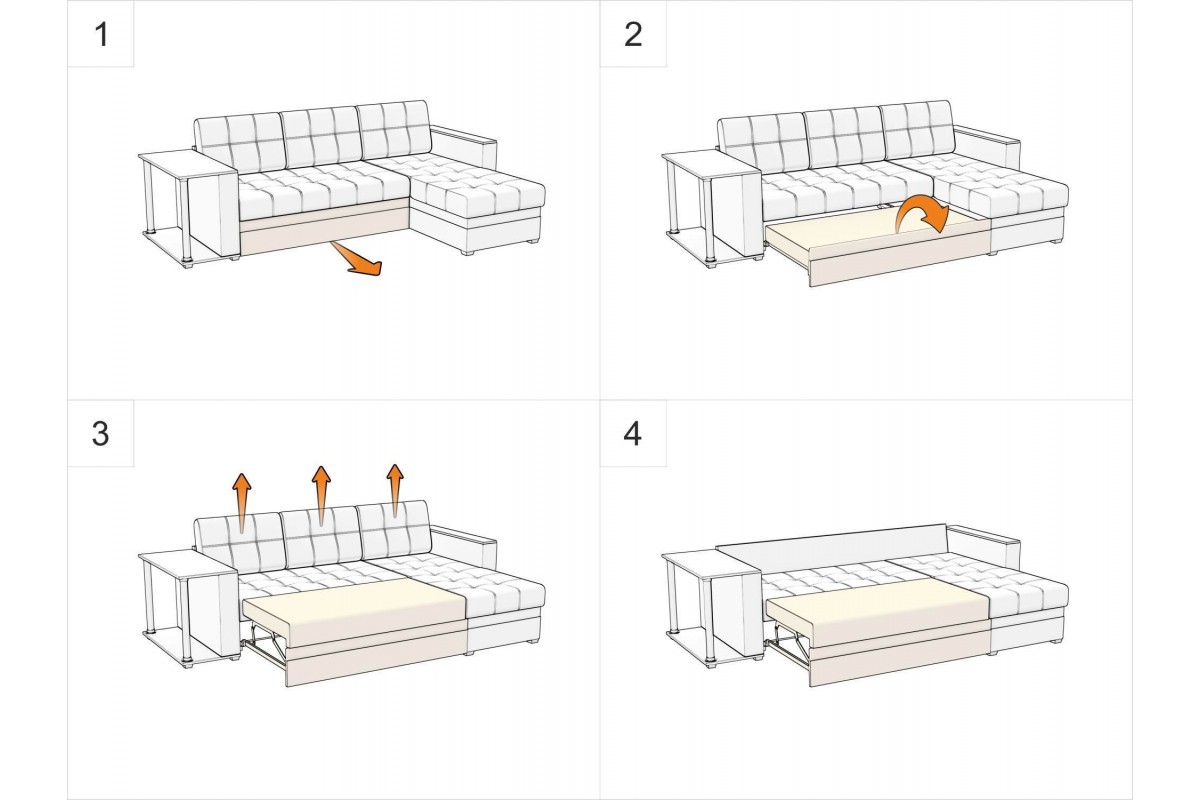 1

2

3

4