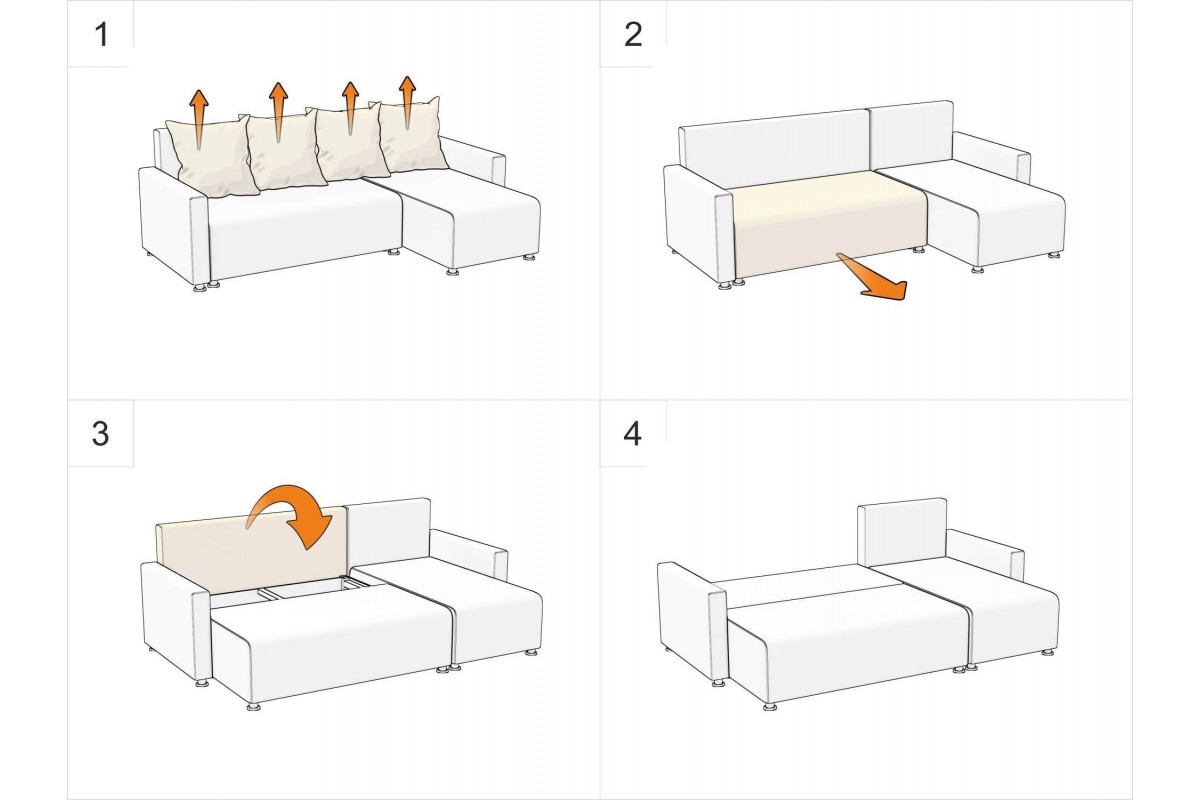 1

2

3

4